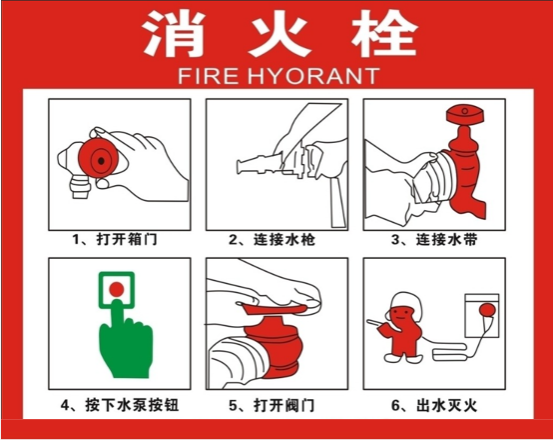 消 火 栓
FIRE HYORANT

1、打开箱门

2、连接水枪

3、连接水带

4、按下水泵按钮

5、打开阀门

6、出水灭火